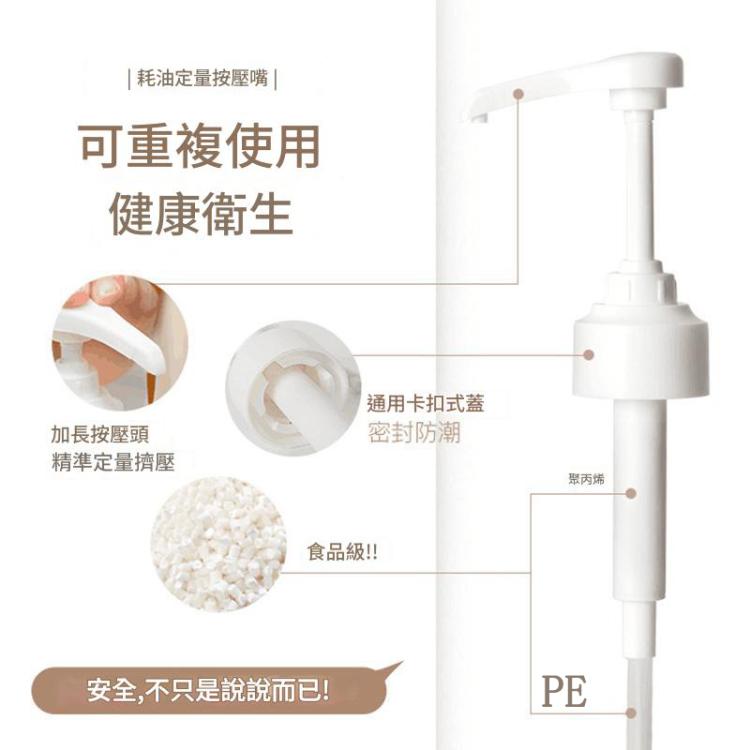 | 耗油定量按壓嘴 |

可重複使用
健康衛生

加長按壓頭
精準定量擠壓

通用卡扣式蓋
密封防潮

聚丙烯

食品級!!

安全,不只是說說而已!

PE