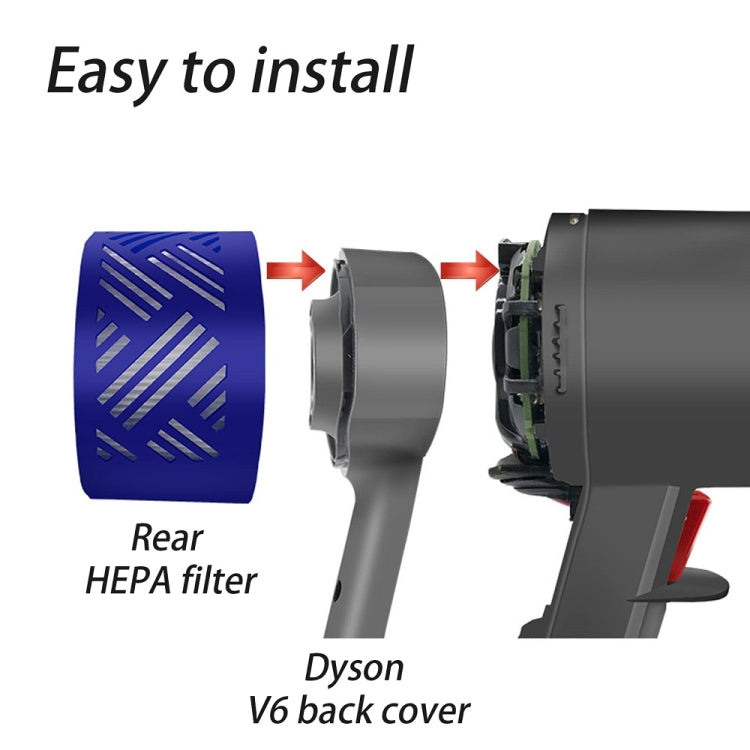 Easy to install

Rear
HEPA filter

Dyson
V6 back cover