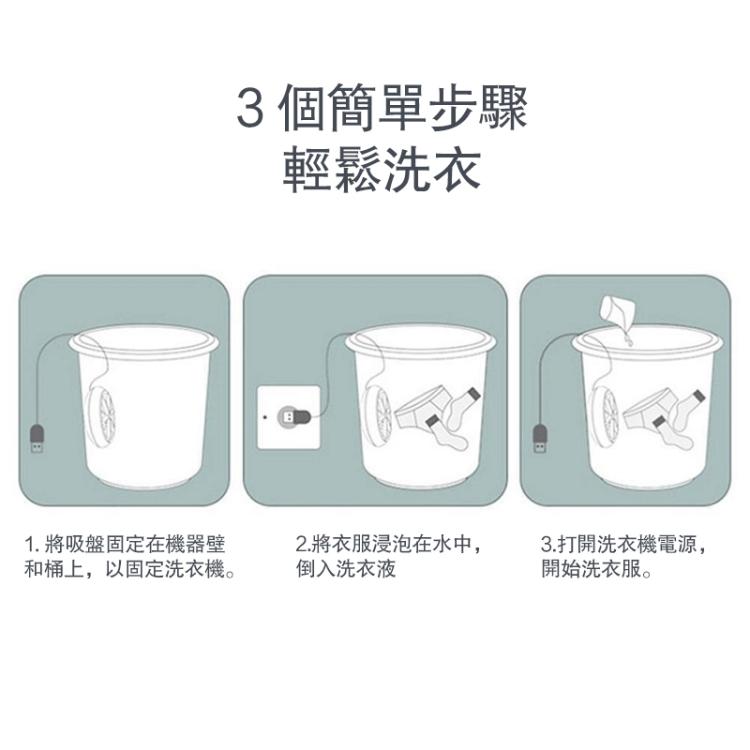 3 個簡單步驟
輕鬆洗衣

1. 將吸盤固定在機器壁和桶上，以固定洗衣機。

2.將衣服浸泡在水中，倒入洗衣液

3.打開洗衣機電源，開始洗衣服。