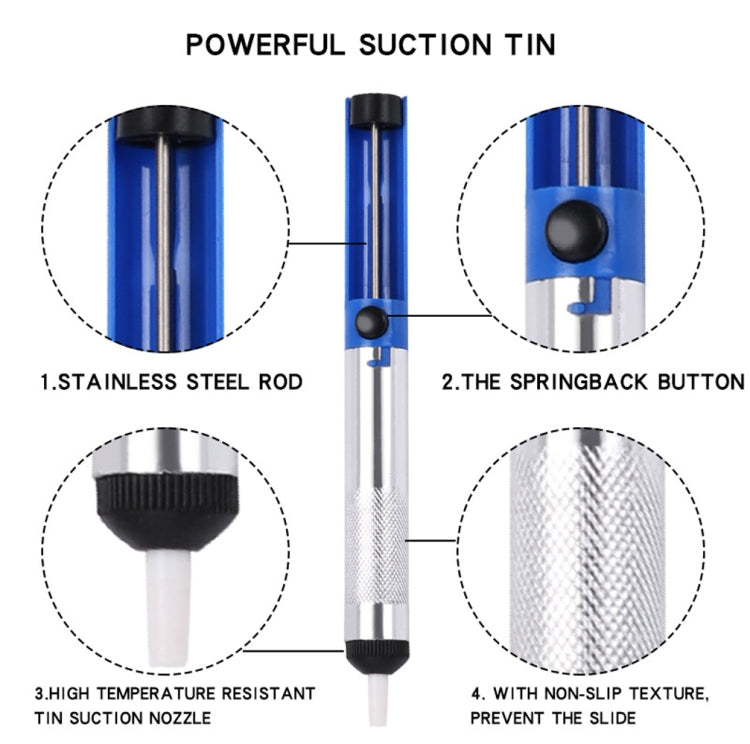 POWERFUL SUCTION TIN

1.STAINLESS STEEL ROD

2.THE SPRINGBACK BUTTON

3.HIGH TEMPERATURE RESISTANT TIN SUCTION NOZZLE

4. WITH NON-SLIP TEXTURE, PREVENT THE SLIDE