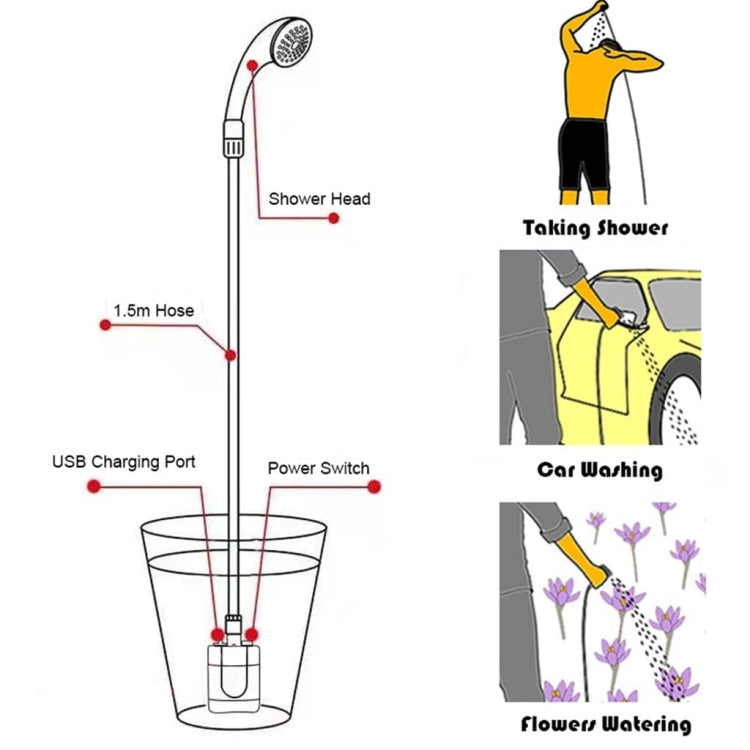 Shower Head

1.5m Hose

USB Charging Port

Power Switch

Taking Shower

Car Washing

Flowers Watering