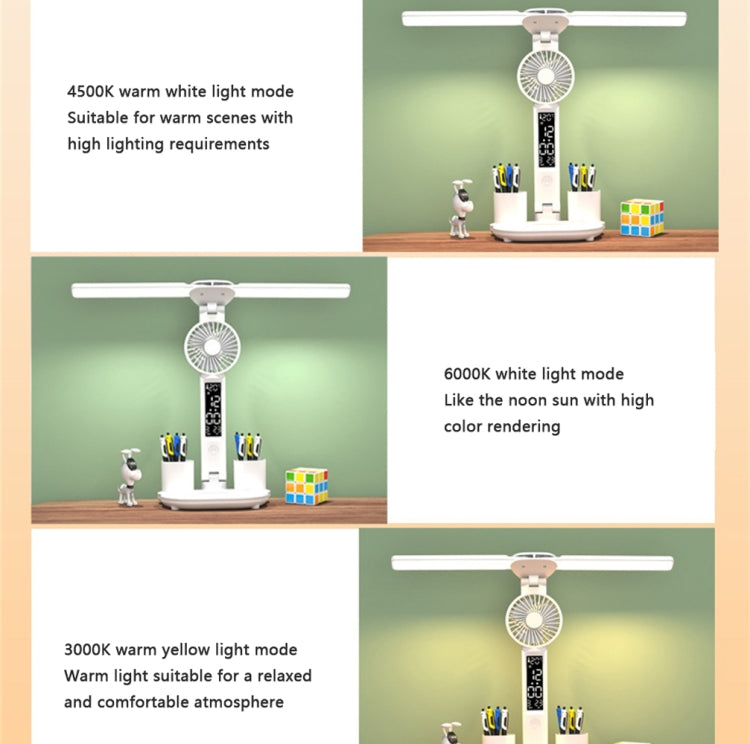 4500K warm white light mode
Suitable for warm scenes with high lighting requirements

6000K white light mode
Like the noon sun with high color rendering

3000K warm yellow light mode
Warm light suitable for a relaxed and comfortable atmosphere