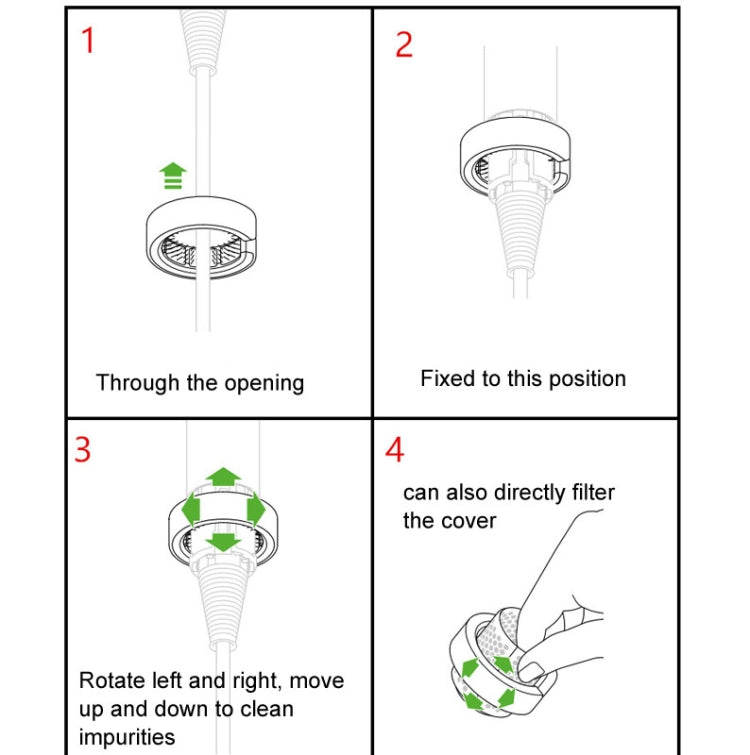 1

Through the opening

2

Fixed to this position

3

Rotate left and right, move up and down to clean impurities

4

can also directly filter the cover