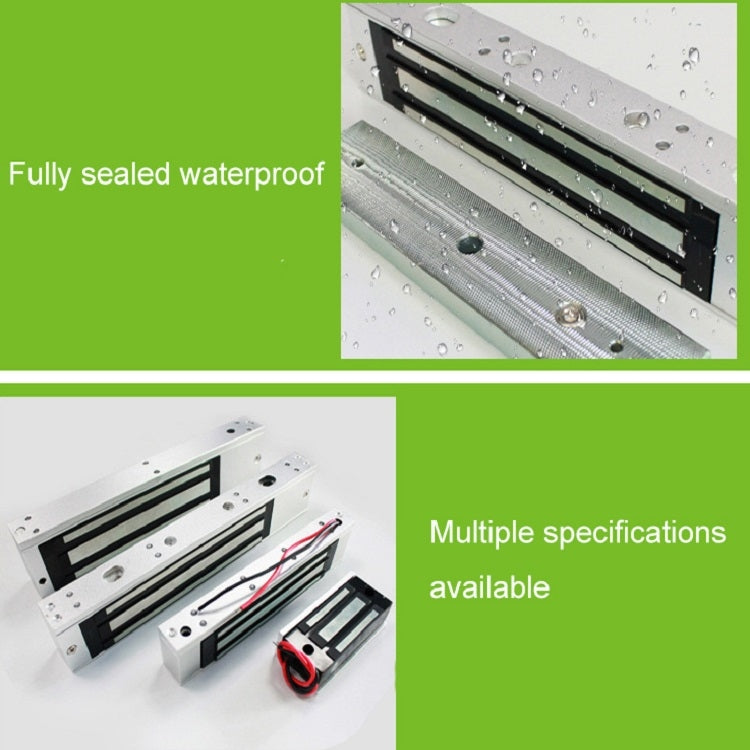 Fully sealed waterproof

Multiple specifications available