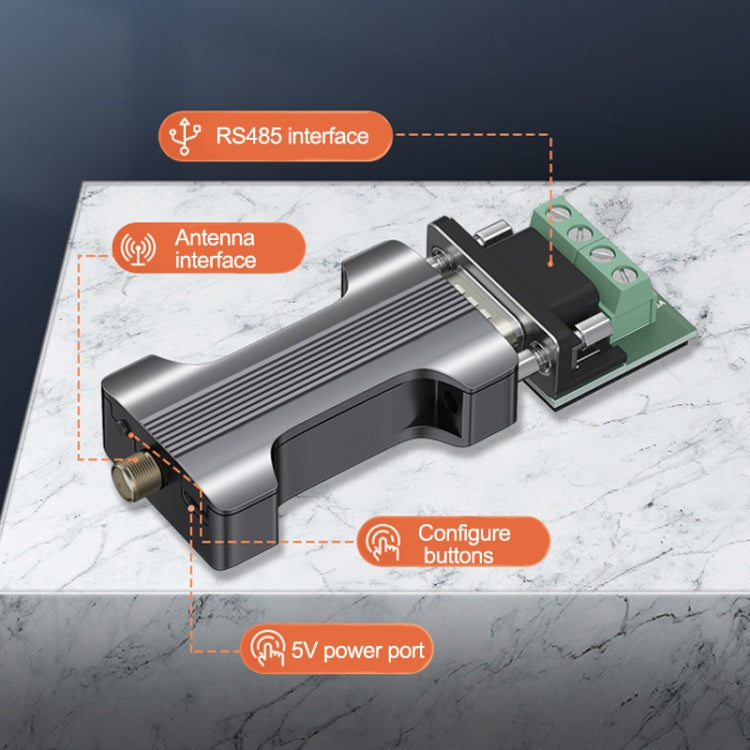 RS485 interface

Antenna interface

Configure buttons

5V power port