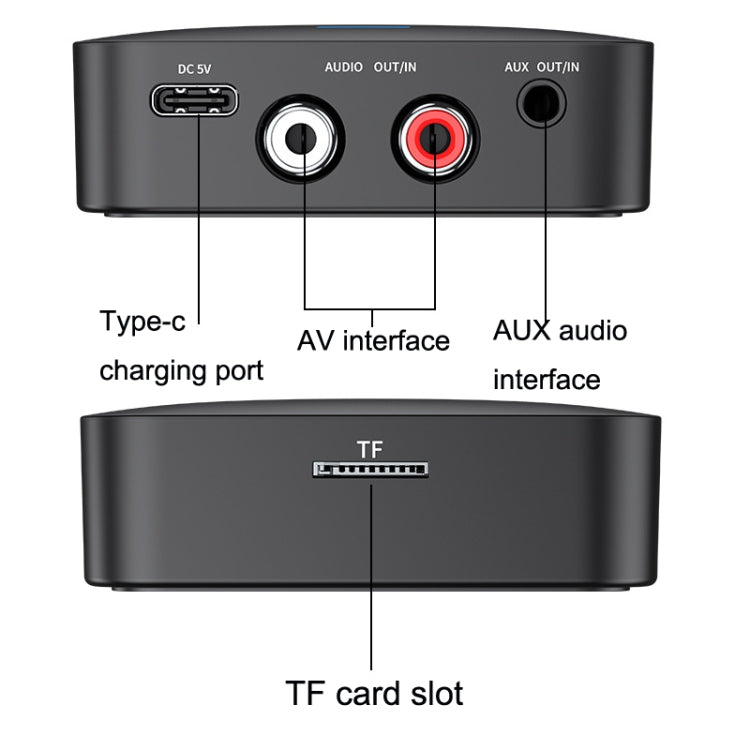 DC 5V

AUDIO OUT/IN

AUX OUT/IN

Type-c charging port

AV interface

AUX audio interface

TF

TF card slot