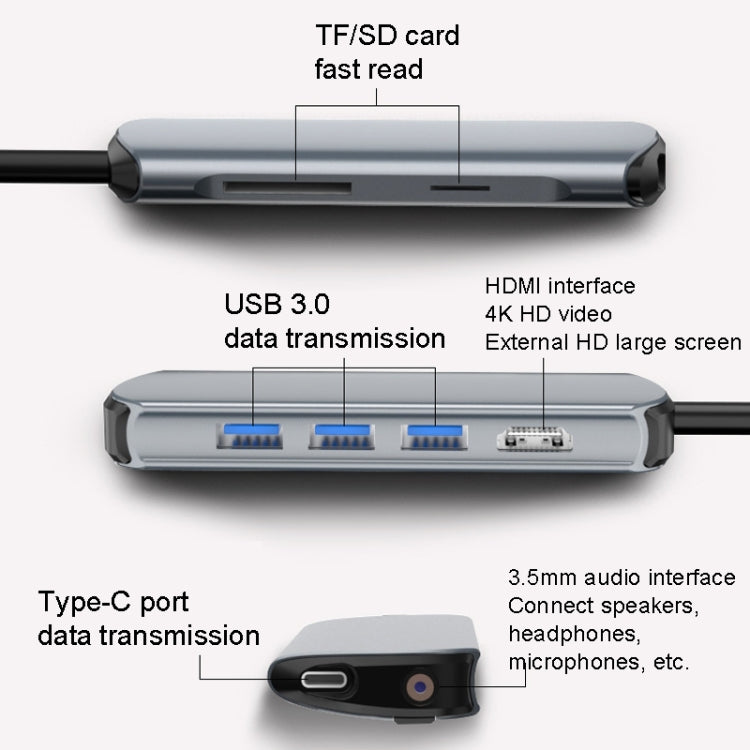 TF/SD card
fast read

USB 3.0
data transmission

HDMI interface
4K HD video
External HD large screen

Type-C port
data transmission

3.5mm audio interface
Connect speakers,
headphones,
microphones, etc.