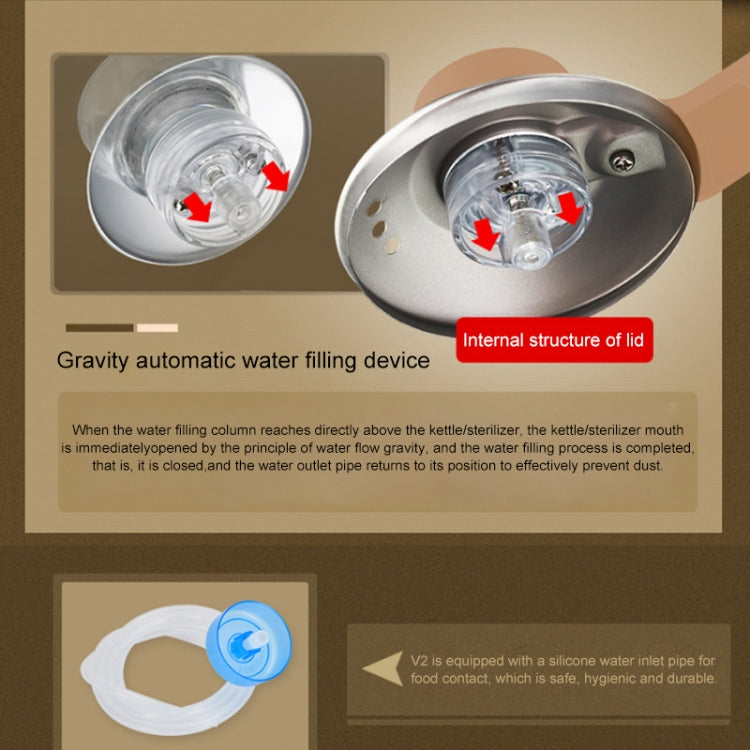 Internal structure of lid

Gravity automatic water filling device

When the water filling column reaches directly above the kettle/sterilizer, the kettle/sterilizer mouth is immediatelyopened by the principle of water flow gravity, and the water filling process is completed, that is, it is closed,and the water outlet pipe returns to its position to effectively prevent dust.

V2 is equipped with a silicone water inlet pipe for food contact, which is safe, hygienic and durable.