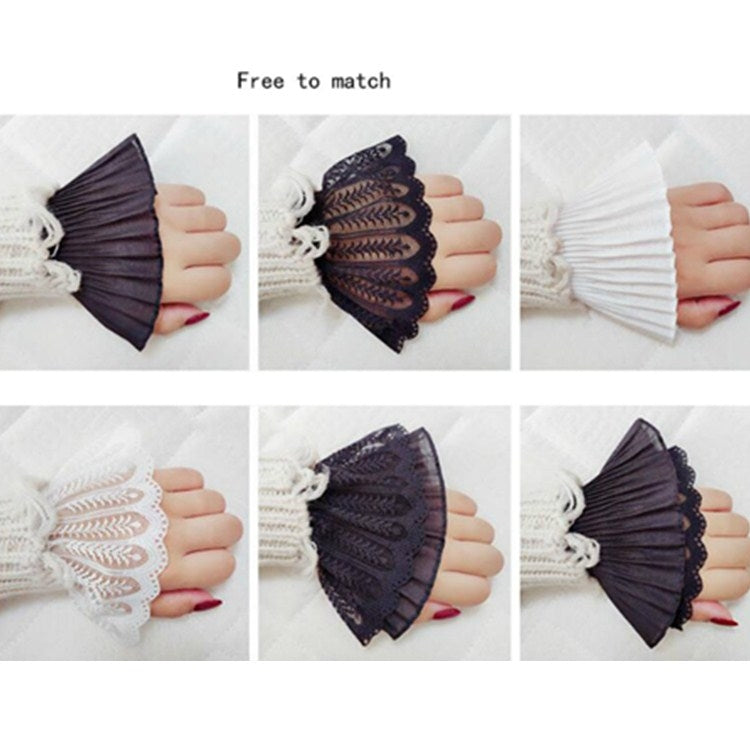 Free to match