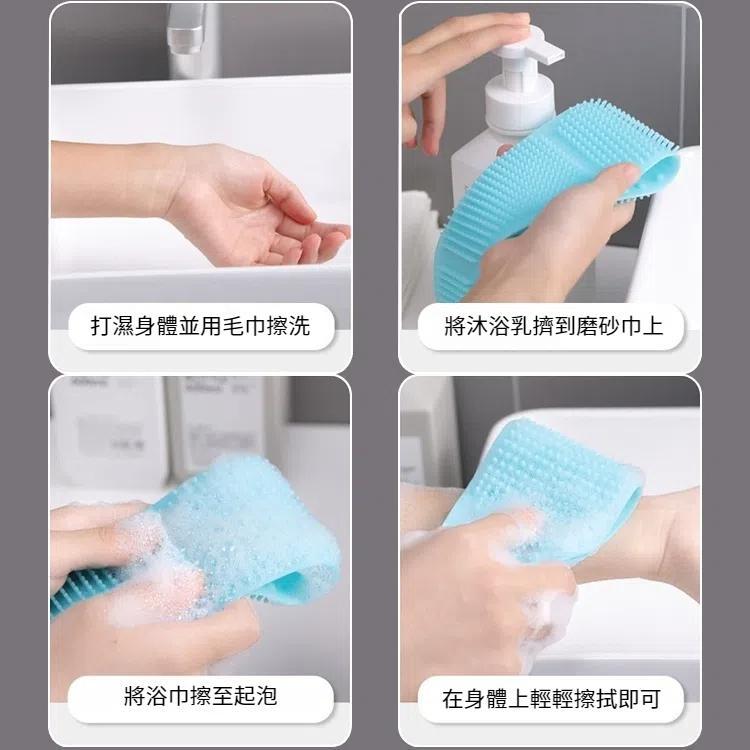 打濕身體並用毛巾擦洗

將沐浴乳擠到磨砂巾上

將浴巾擦至起泡

在身體上輕輕擦拭即可