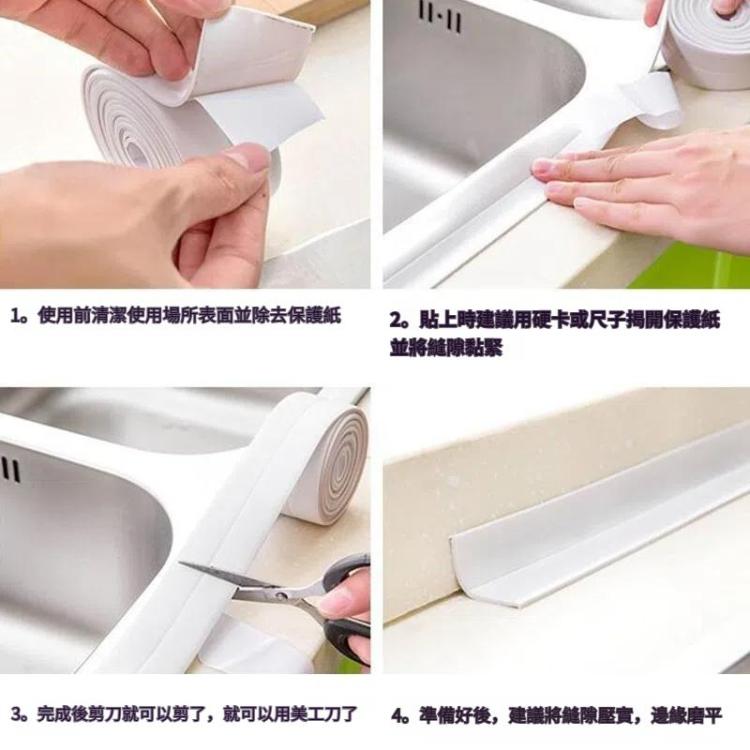 1。使用前清潔使用場所表面並除去保護紙

2。貼上時建議用硬卡或尺子揭開保護紙並將縫隙黏緊

3。完成後剪刀就可以剪了，就可以用美工刀了

4。準備好後，建議將縫隙壓實，邊緣磨平