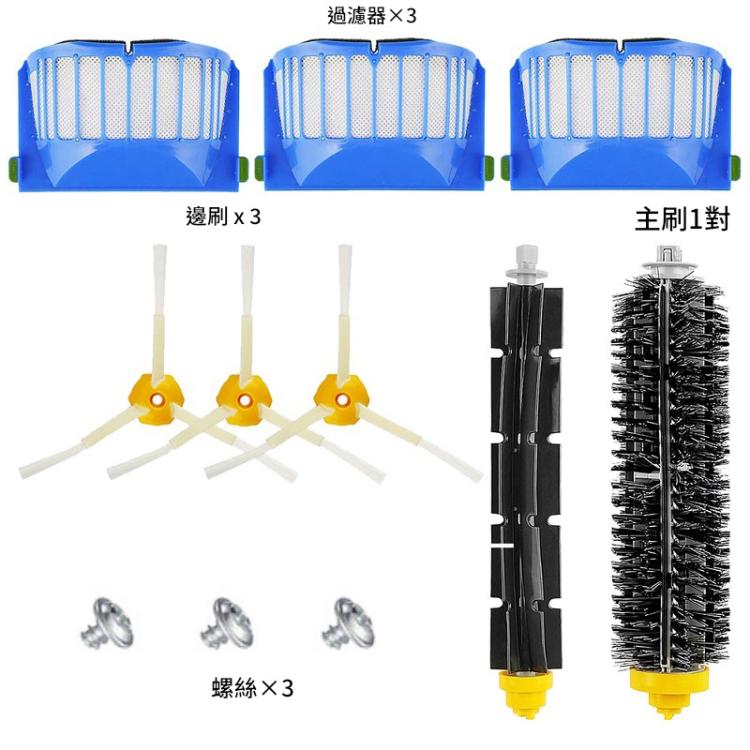 過濾器×3

邊刷 x 3

主刷1對

螺絲×3