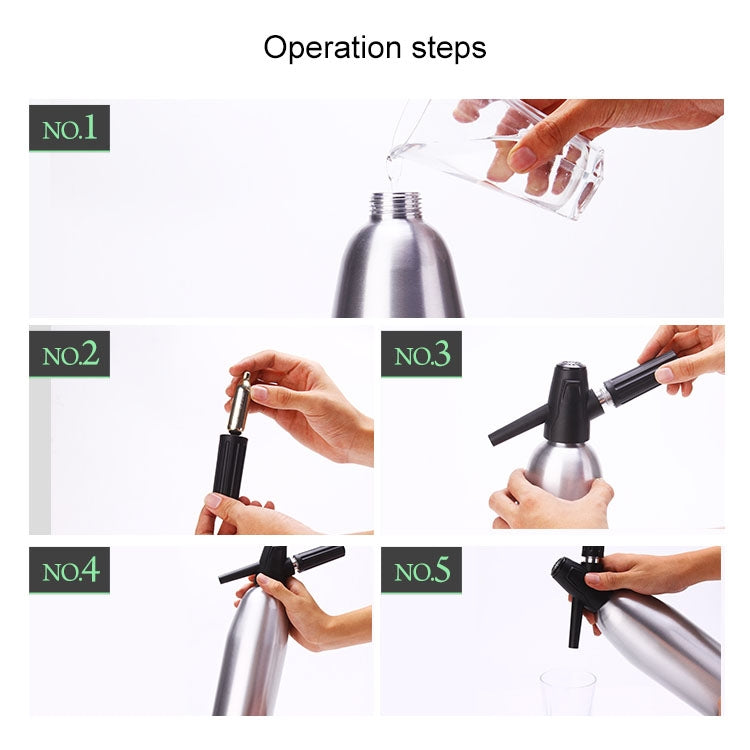 Operation steps

NO.1

NO.2

NO.3

NO.4

NO.5