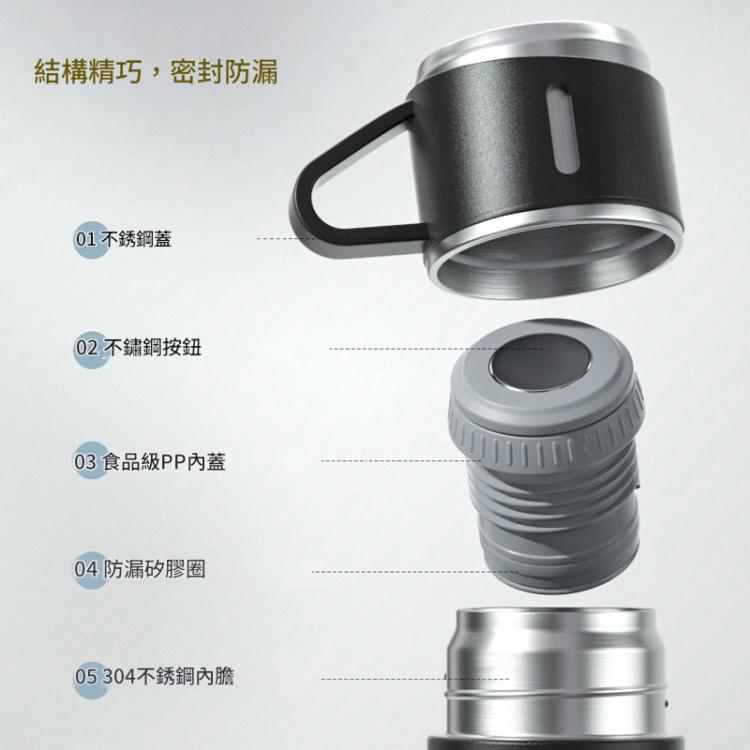 結構精巧，密封防漏

01 不銹鋼蓋

02 不鏽鋼按鈕

03 食品級PP內蓋

04 防漏矽膠圈

05 304不銹鋼內膽