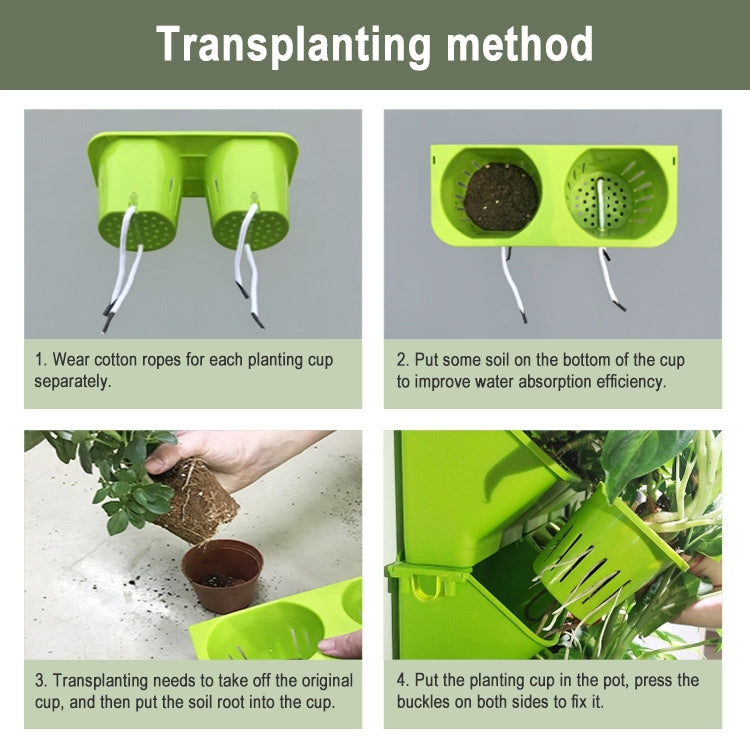 Transplanting method

1. Wear cotton ropes for each planting cup separately.

2. Put some soil on the bottom of the cup to improve water absorption efficiency.

3. Transplanting needs to take off the original cup, and then put the soil root into the cup.

4. Put the planting cup in the pot, press the buckles on both sides to fix it.