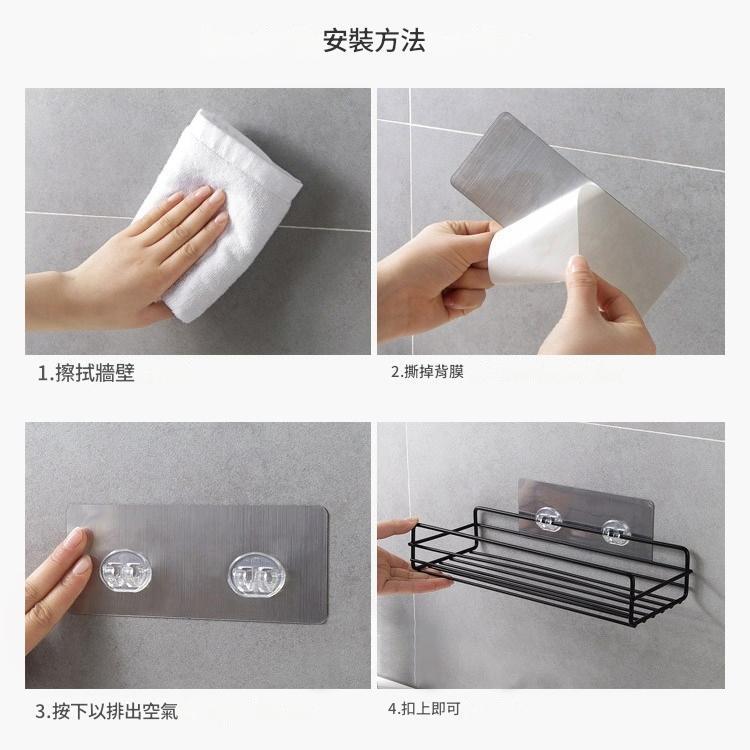 安裝方法

1.擦拭牆壁

2.撕掉背膜

3.按下以排出空氣

4.扣上即可