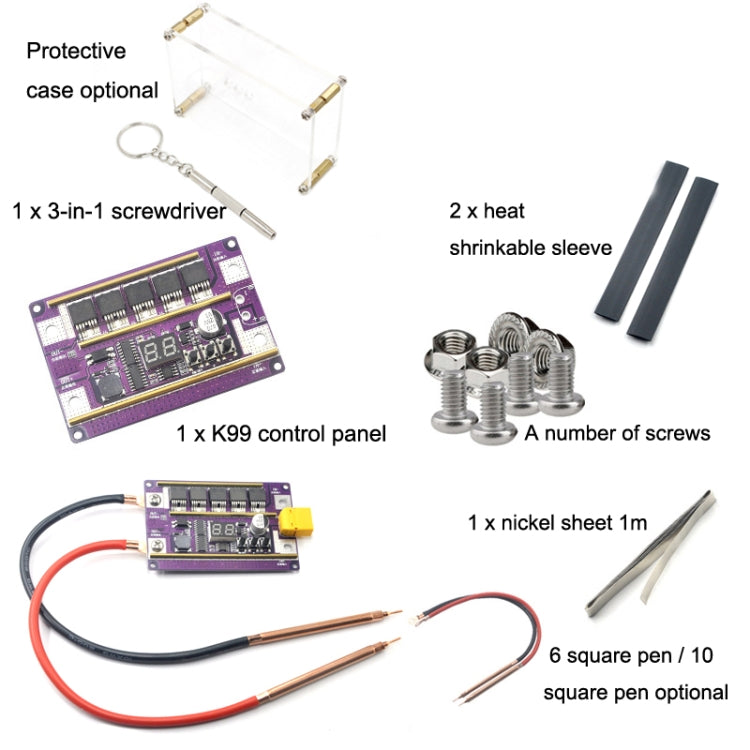 Protective case optional

1 x 3-in-1 screwdriver

2 x heat shrinkable sleeve

1 x K99 control panel

A number of screws

1 x nickel sheet 1m

6 square pen / 10 square pen optional