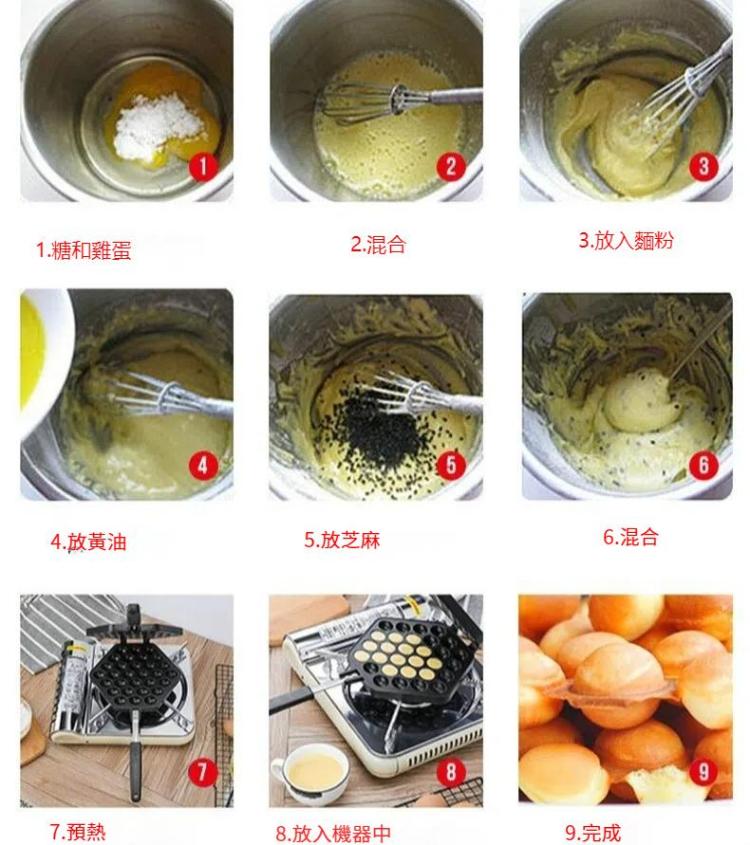 1

2

3

1.糖和雞蛋

2.混合

3.放入麵粉

4

5

6

4.放黃油

5.放芝麻

6.混合

7

8

9

7.預熱

8.放入機器中

9.完成