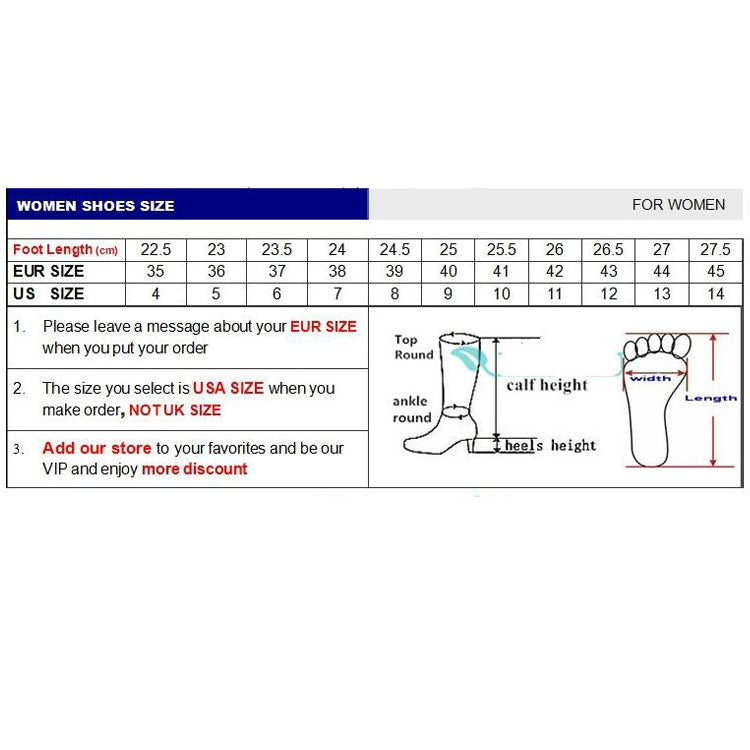 WOMEN SHOES SIZE

FOR WOMEN

| Foot Length (cm) | 22.5 | 23 | 23.5 | 24 | 24.5 | 25 | 25.5 | 26 | 26.5 | 27 | 27.5 |
|---|---|---|---|---|---|---|---|---|---|---|---|
| EUR SIZE | 35 | 36 | 37 | 38 | 39 | 40 | 41 | 42 | 43 | 44 | 45 |
| US SIZE | 4 | 5 | 6 | 7 | 8 | 9 | 10 | 11 | 12 | 13 | 14 |

1. Please leave a message about your EUR SIZE when you put your order

2. The size you select is USA SIZE when you make order, NOT UK SIZE

3. Add our store to your favorites and be our VIP and enjoy more discount

Top Round

calf height

ankle round

heels height

width

Length