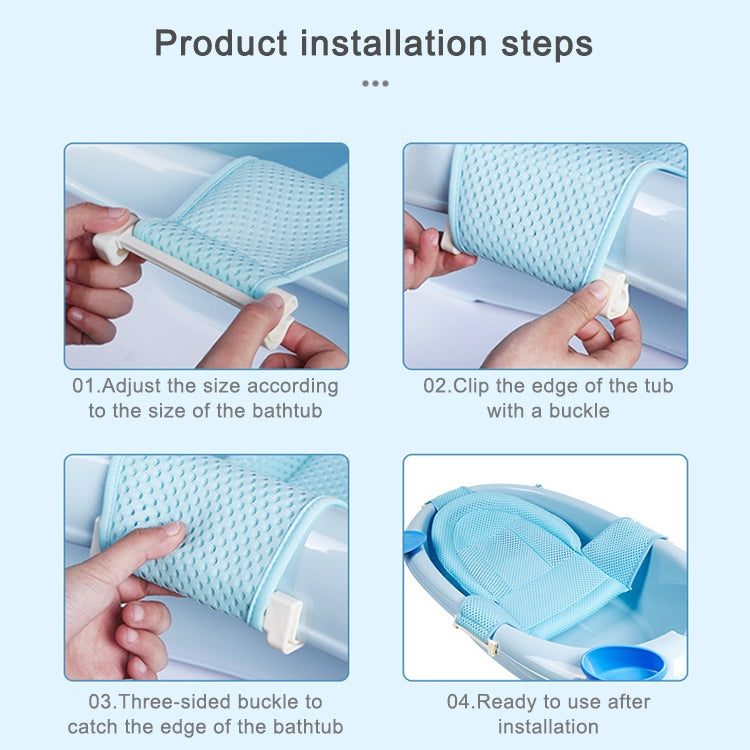 Product installation steps

01.Adjust the size according to the size of the bathtub

02.Clip the edge of the tub with a buckle

03.Three-sided buckle to catch the edge of the bathtub

04.Ready to use after installation