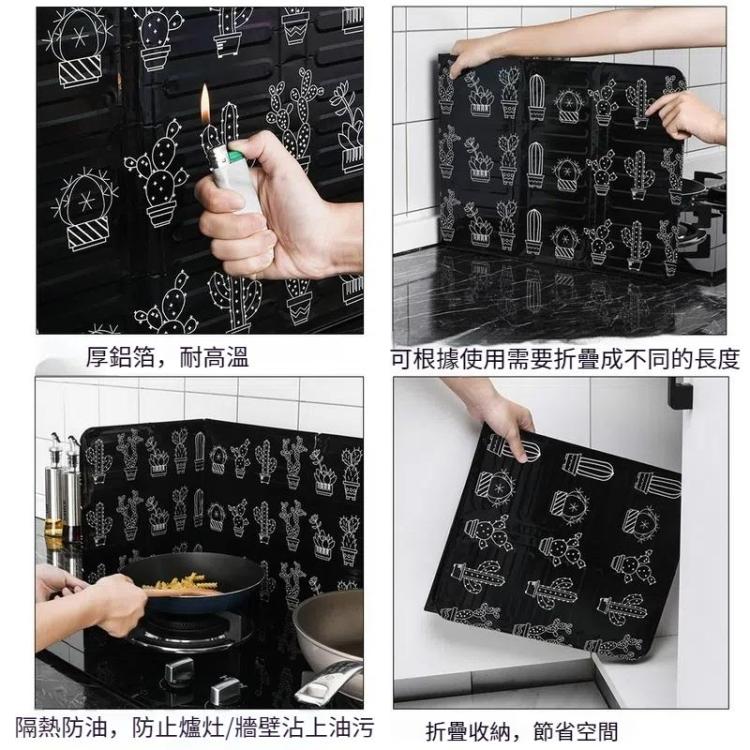 厚鋁箔，耐高溫

可根據使用需要折疊成不同的長度

隔熱防油，防止爐灶/牆壁沾上油污

折疊收納，節省空間