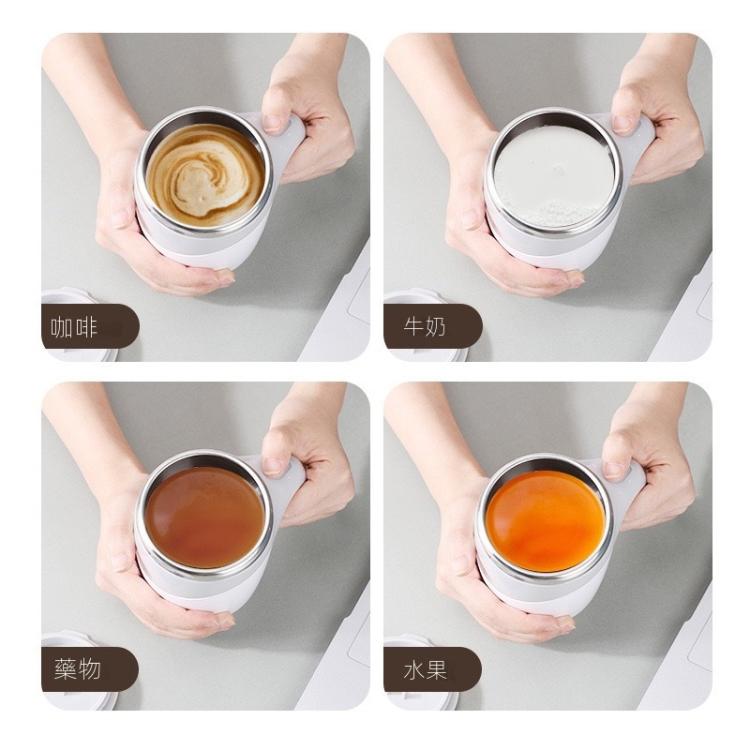 咖啡

牛奶

藥物

水果