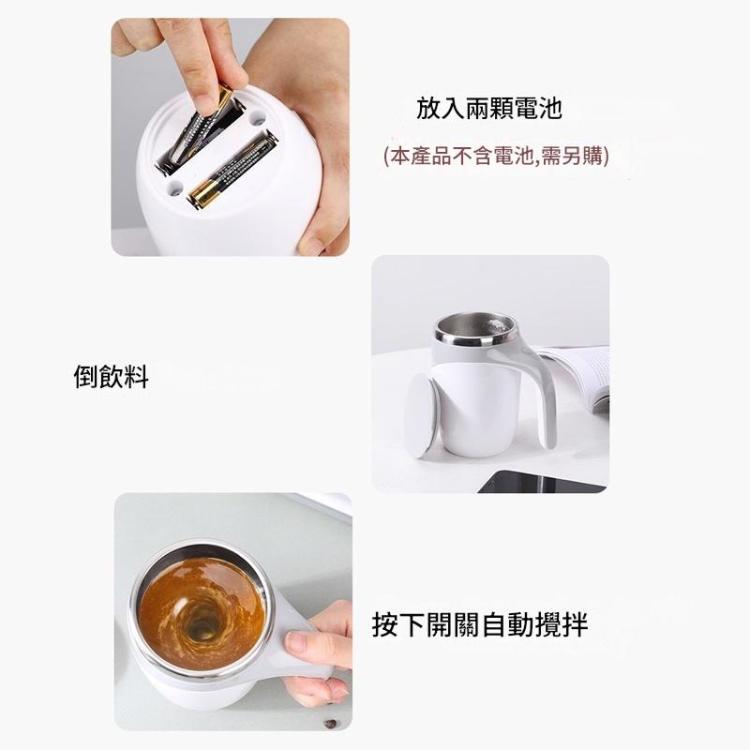 放入兩顆電池

(本產品不含電池,需另購)

倒飲料

按下開關自動攪拌