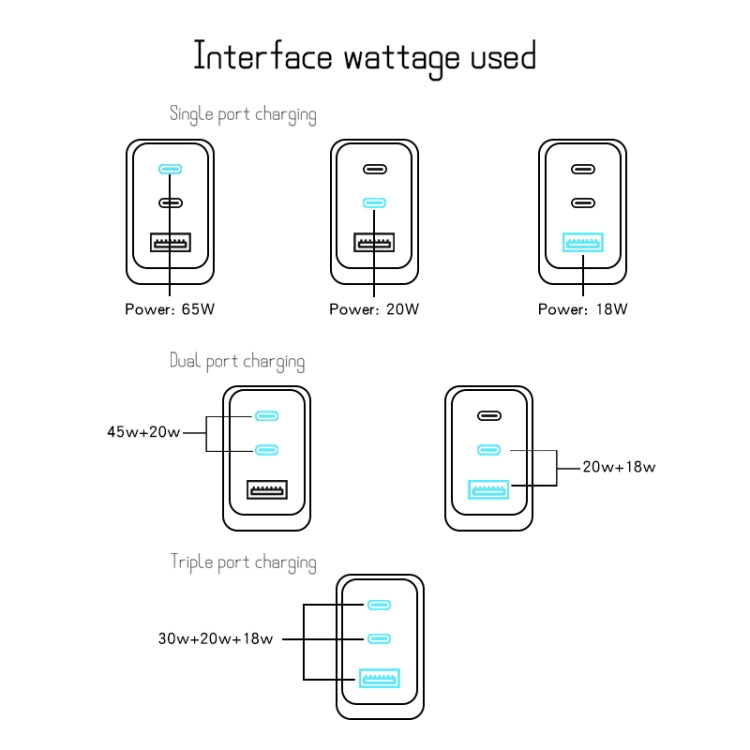 Interface wattage used

Single port charging

Power: 65W

Power: 20W

Power: 18W

Dual port charging

45w+20w

20w+18w

Triple port charging

30w+20w+18w