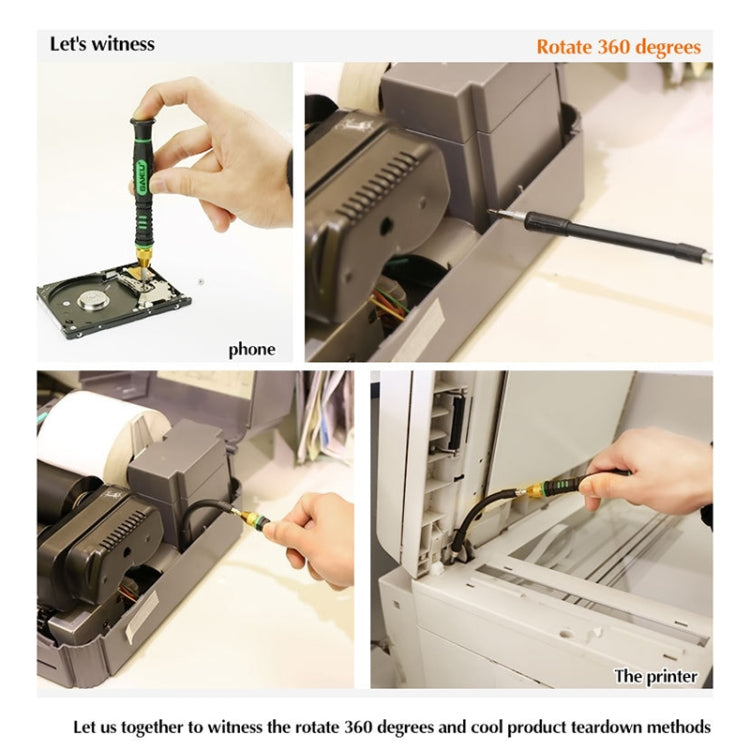 Let's witness

Rotate 360 degrees

BAKU

phone

The printer

Let us together to witness the rotate 360 degrees and cool product teardown methods