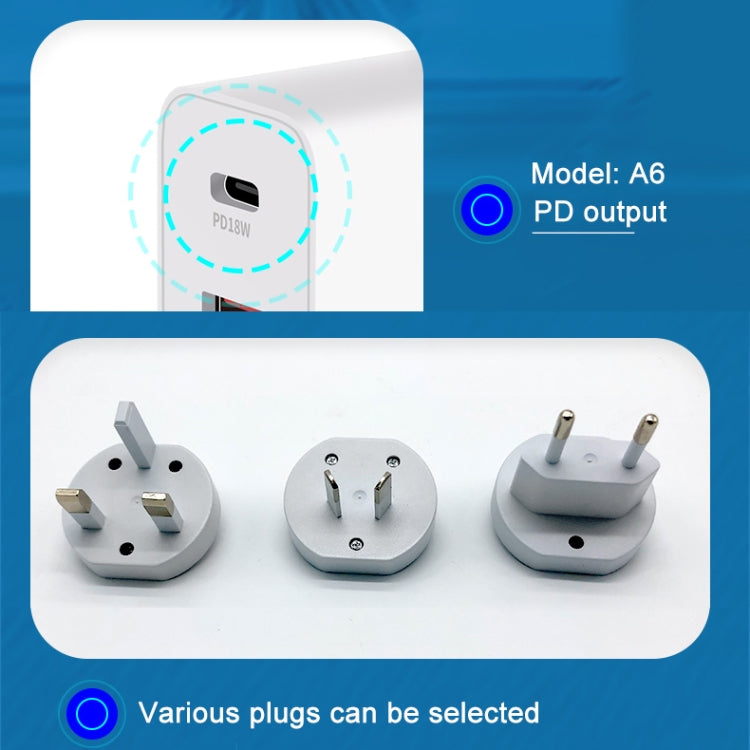 PD18W

Model: A6
PD output

Various plugs can be selected