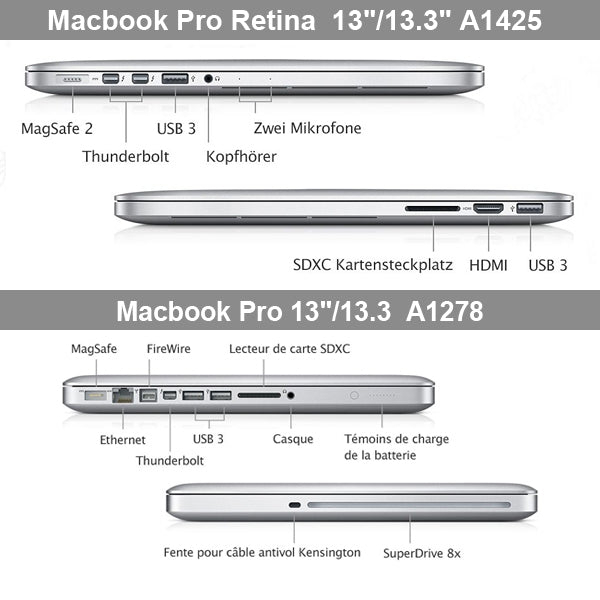 Macbook Pro Retina 13"/13.3" A1425

MagSafe 2
Thunderbolt
USB 3
Kopfhörer
Zwei Mikrofone

SDXC Kartensteckplatz
HDMI
USB 3

Macbook Pro 13"/13.3 A1278

MagSafe
FireWire
Lecteur de carte SDXC
Ethernet
Thunderbolt
USB 3
Casque
Témoins de charge de la batterie

Fente pour câble antivol Kensington
SuperDrive 8x