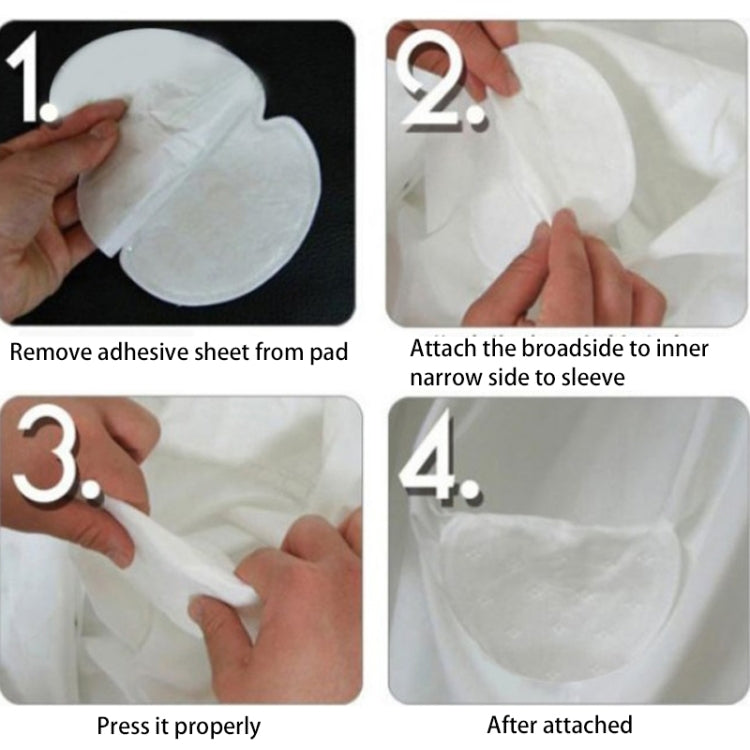 1.

Remove adhesive sheet from pad

2.

Attach the broadside to inner narrow side to sleeve

3.

Press it properly

4.

After attached