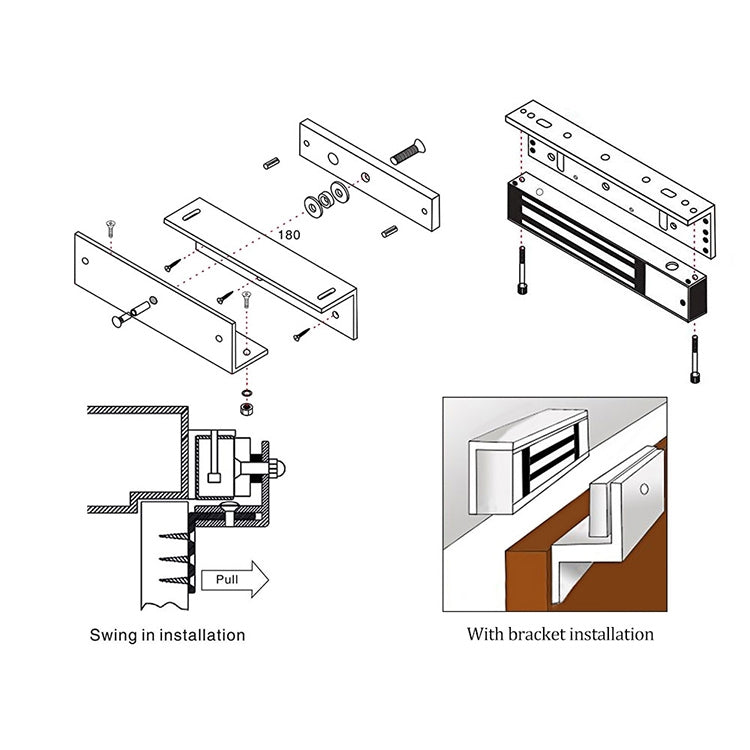 180

Pull

Swing in installation

With bracket installation