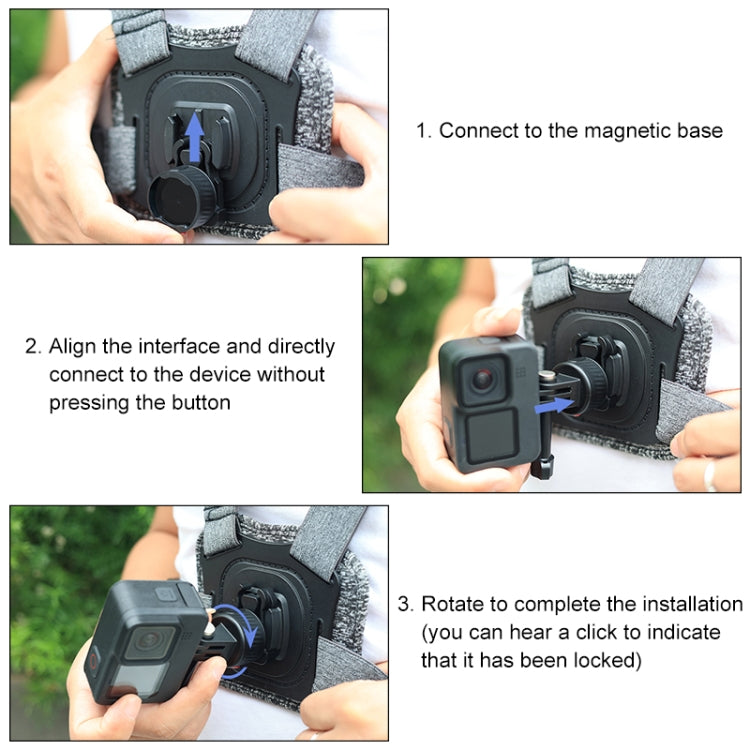 1. Connect to the magnetic base

2. Align the interface and directly connect to the device without pressing the button

3. Rotate to complete the installation (you can hear a click to indicate that it has been locked)