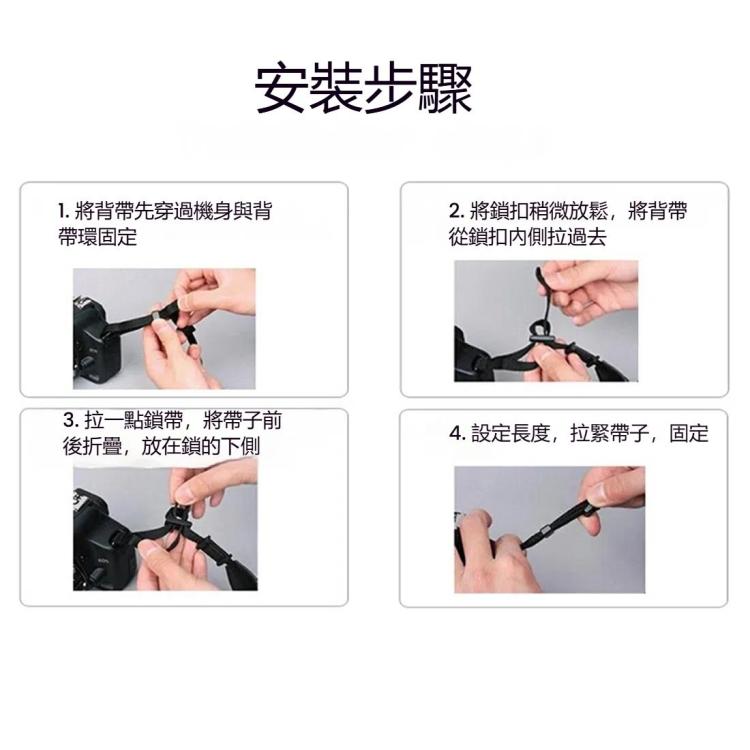 安裝步驟

1. 將背帶先穿過機身與背帶環固定

2. 將鎖扣稍微放鬆，將背帶從鎖扣內側拉過去

3. 拉一點鎖帶，將帶子前後折疊，放在鎖的下側

4. 設定長度，拉緊帶子，固定