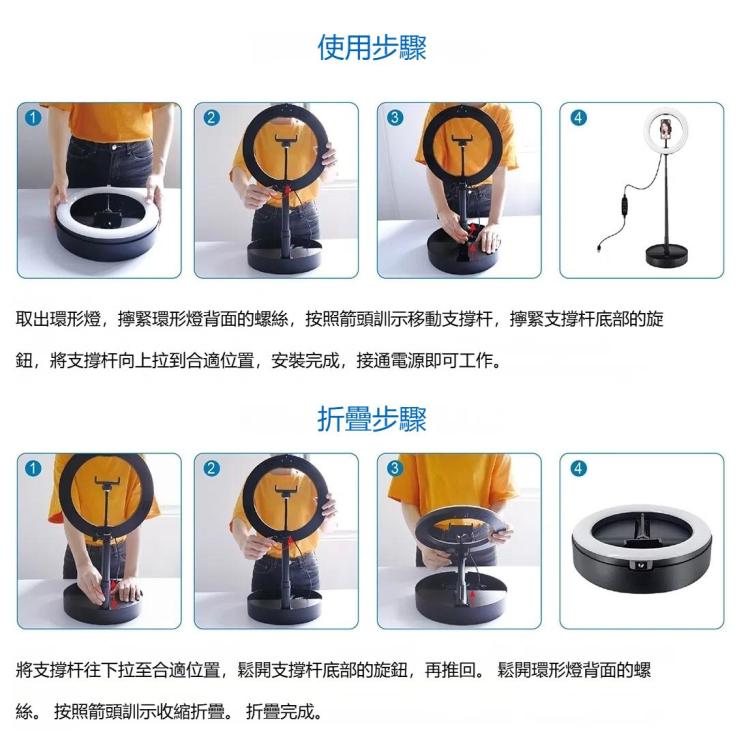 使用步驟

1

2

3

4

取出環形燈，擰緊環形燈背面的螺絲，按照箭頭訓示移動支撐杆，擰緊支撐杆底部的旋鈕，將支撐杆向上拉到合適位置，安裝完成，接通電源即可工作。

折疊步驟

1

2

3

4

將支撐杆往下拉至合適位置，鬆開支撐杆底部的旋鈕，再推回。 鬆開環形燈背面的螺絲。 按照箭頭訓示收縮折疊。 折疊完成。