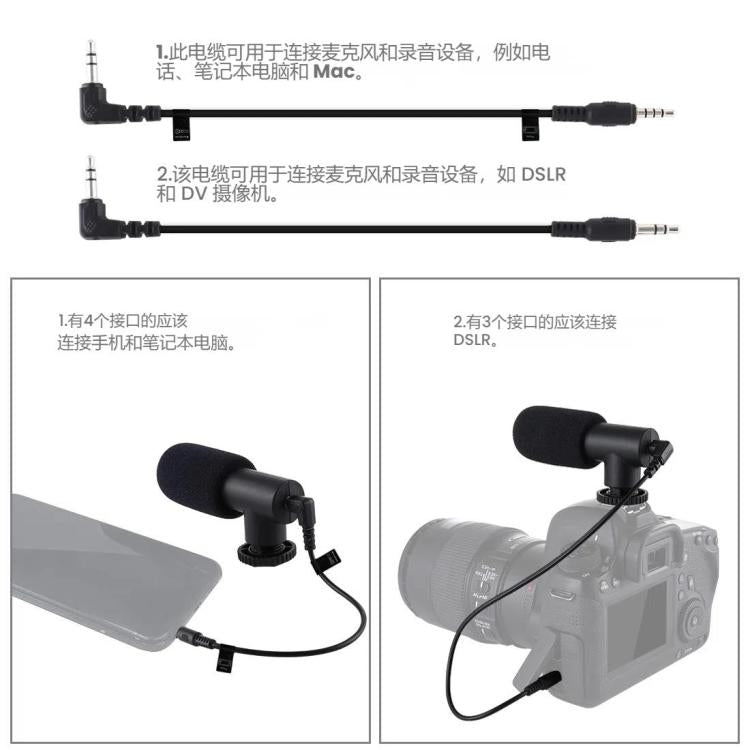 1.此电缆可用于连接麦克风和录音设备，例如电话、笔记本电脑和 Mac。

2.该电缆可用于连接麦克风和录音设备，如 DSLR 和 DV 摄像机。

1.有4个接口的应该连接手机和笔记本电脑。

2.有3个接口的应该连接DSLR。