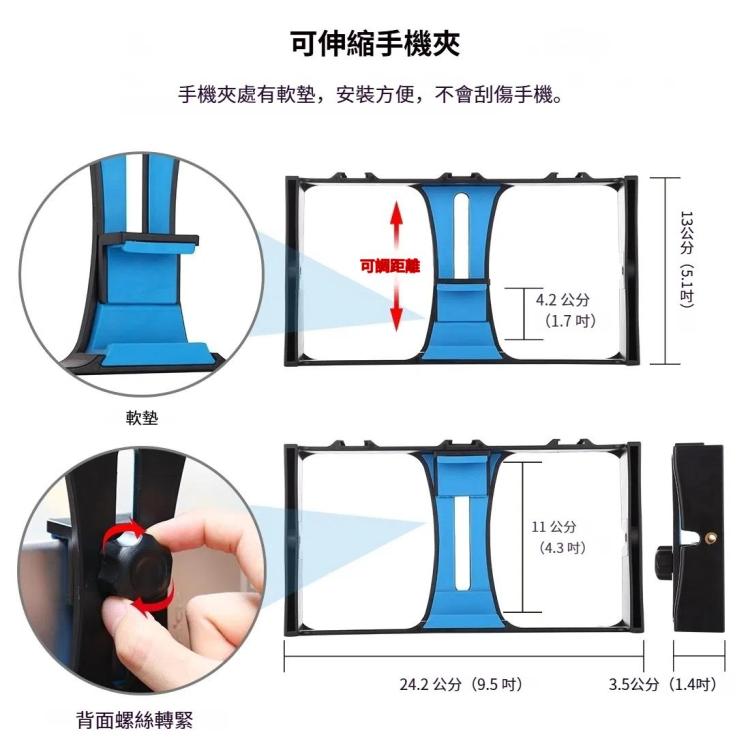 可伸縮手機夾

手機夾處有軟墊，安裝方便，不會刮傷手機。

可調距離

4.2 公分（1.7 吋）

13公分（5.1吋）

軟墊

11 公分（4.3 吋）

24.2 公分（9.5 吋）

3.5公分（1.4吋）

背面螺絲轉緊