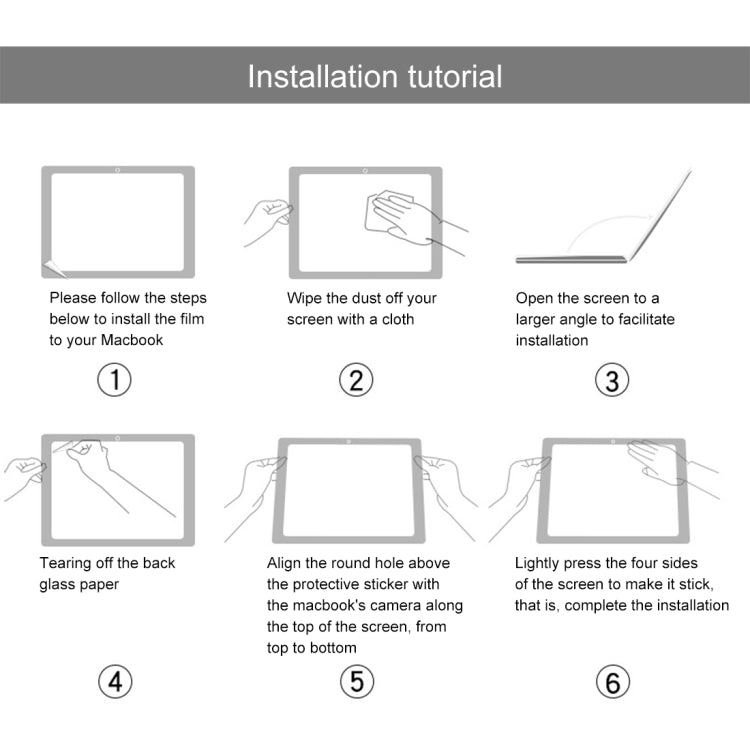 Installation tutorial

Please follow the steps below to install the film to your Macbook

①

Wipe the dust off your screen with a cloth

②

Open the screen to a larger angle to facilitate installation

③

Tearing off the back glass paper

④

Align the round hole above the protective sticker with the macbook's camera along the top of the screen, from top to bottom

⑤

Lightly press the four sides of the screen to make it stick, that is, complete the installation

⑥