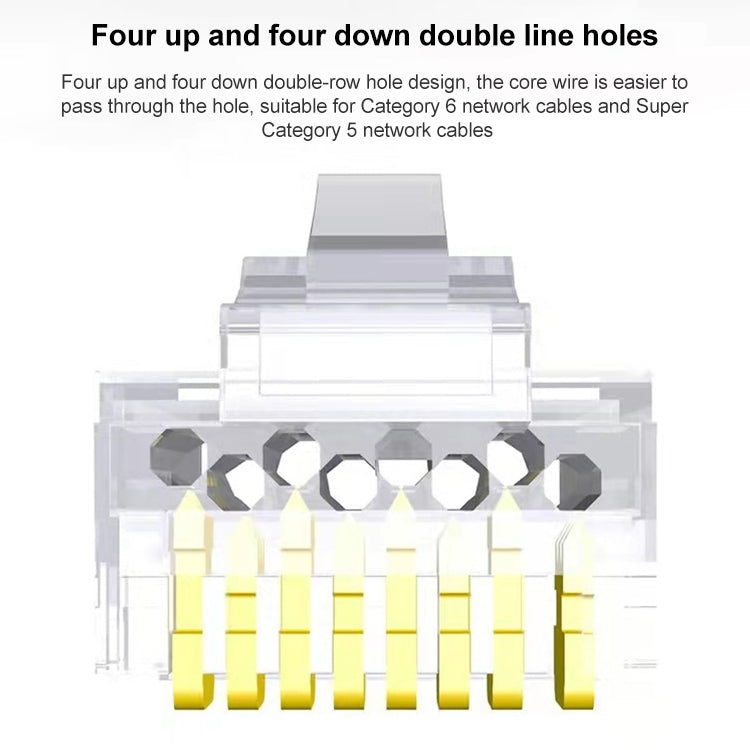 Four up and four down double line holes

Four up and four down double-row hole design, the core wire is easier to pass through the hole, suitable for Category 6 network cables and Super Category 5 network cables