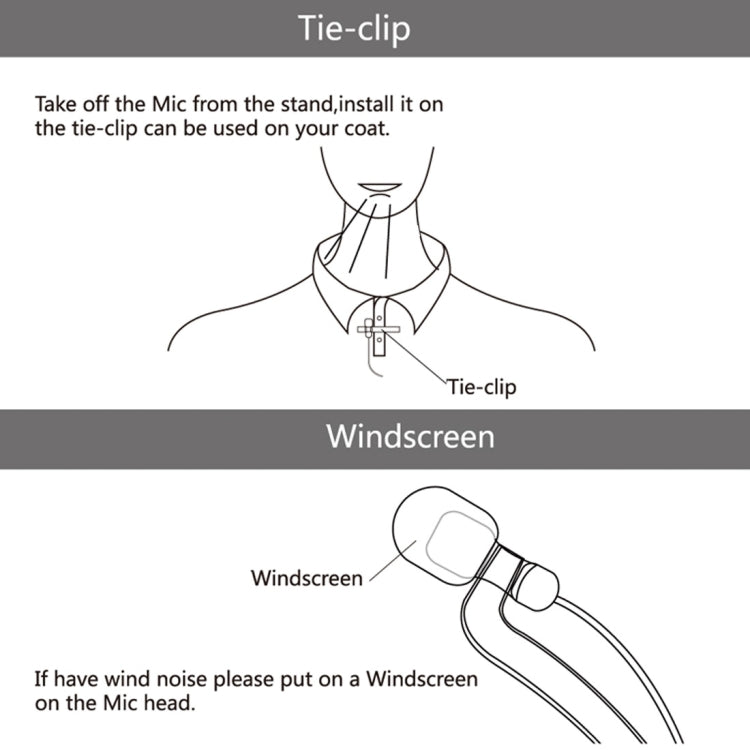 Tie-clip

Take off the Mic from the stand,install it on the tie-clip can be used on your coat.

Tie-clip

Windscreen

Windscreen

If have wind noise please put on a Windscreen on the Mic head.