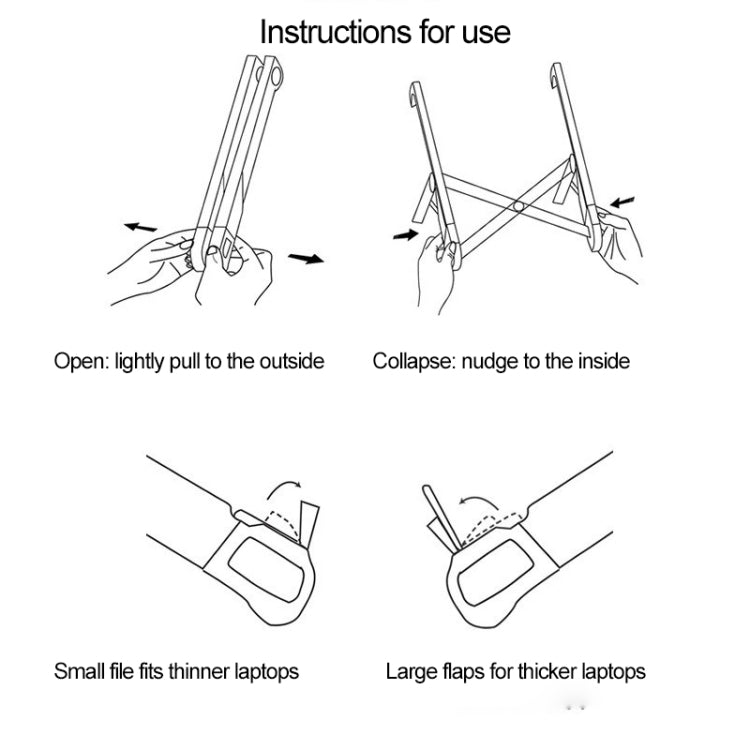 Instructions for use

Open: lightly pull to the outside

Collapse: nudge to the inside

Small file fits thinner laptops

Large flaps for thicker laptops