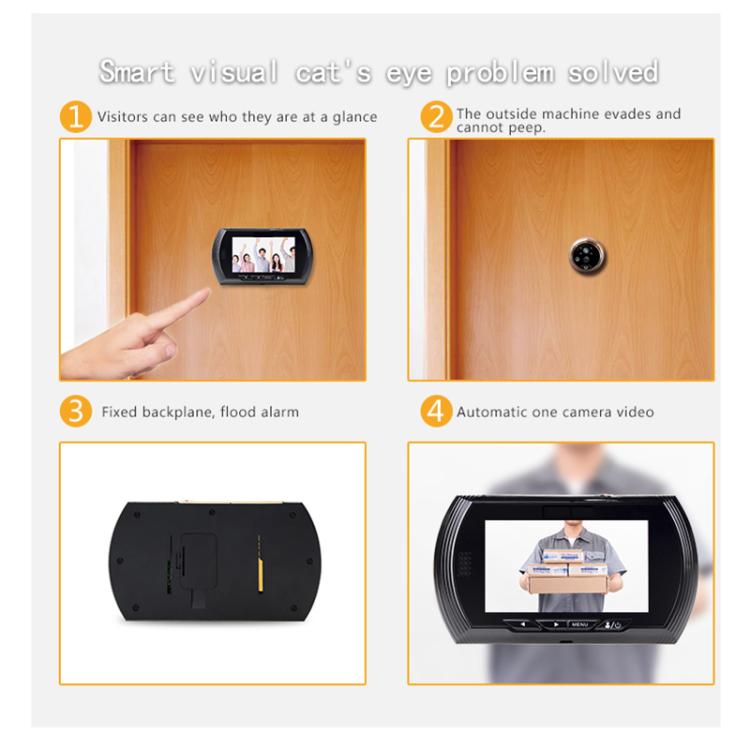 Smart visual cat's eye problem solved

1 Visitors can see who they are at a glance

2 The outside machine evades and cannot peep.

3 Fixed backplane, flood alarm

4 Automatic one camera video

MENU