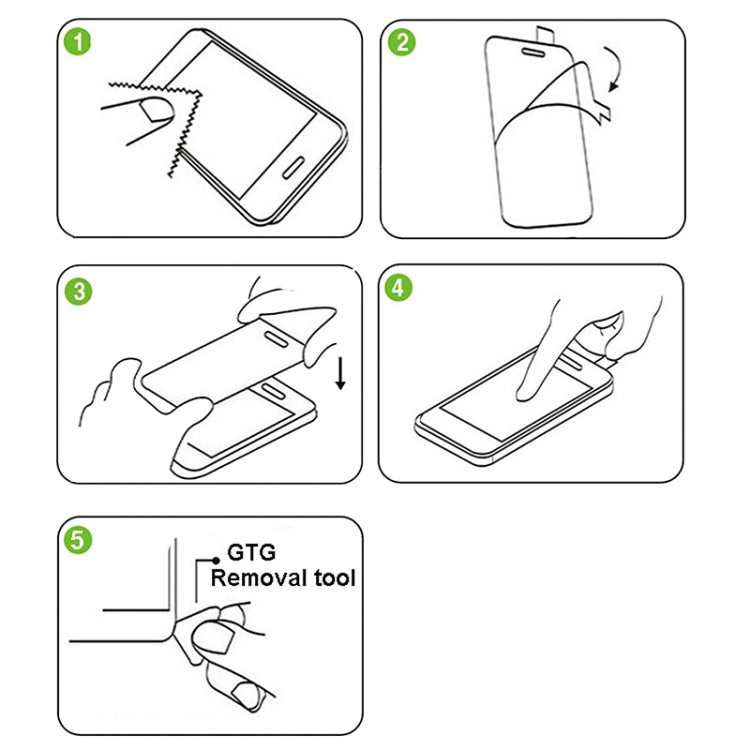 1

2

3

4

5

GTG
Removal tool