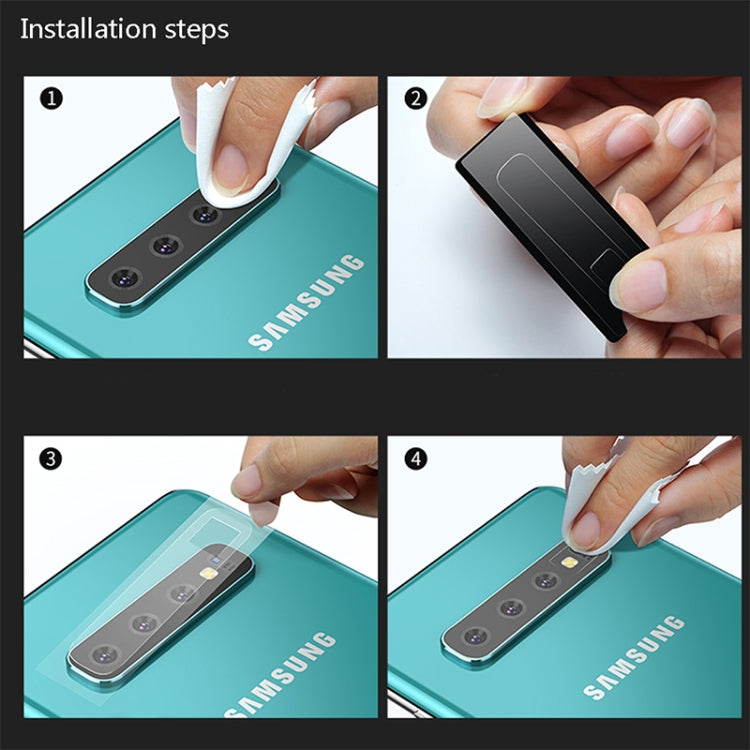 Installation steps

1

SAMSUNG

2

3

SAMSUNG

4

SAMSUNG