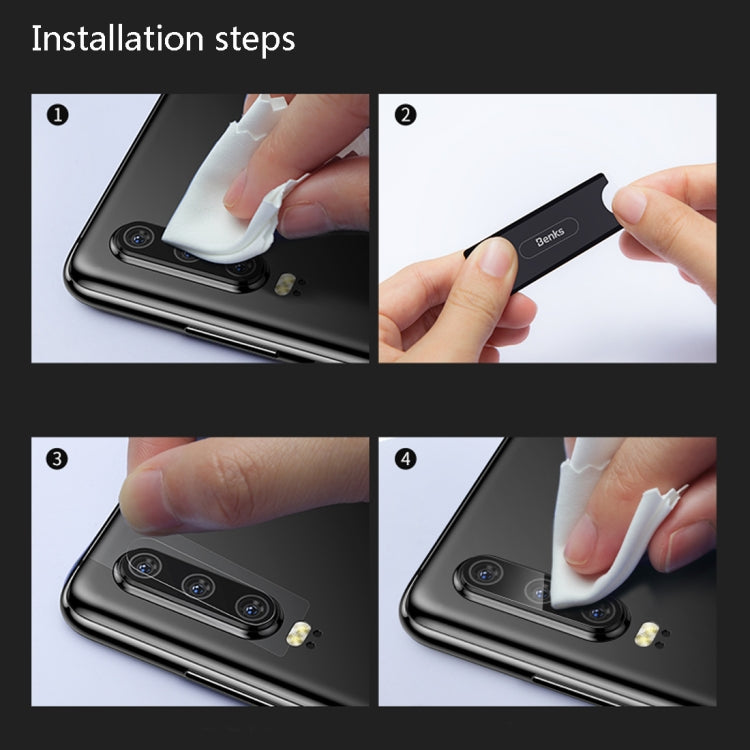 Installation steps

1

2

Benks

3

4