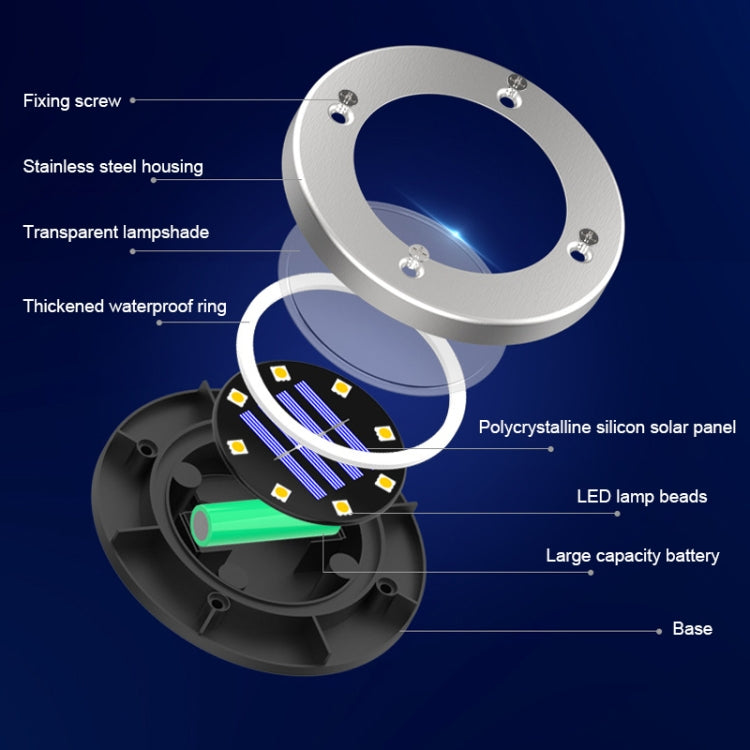 Fixing screw

Stainless steel housing

Transparent lampshade

Thickened waterproof ring

Polycrystalline silicon solar panel

LED lamp beads

Large capacity battery

Base