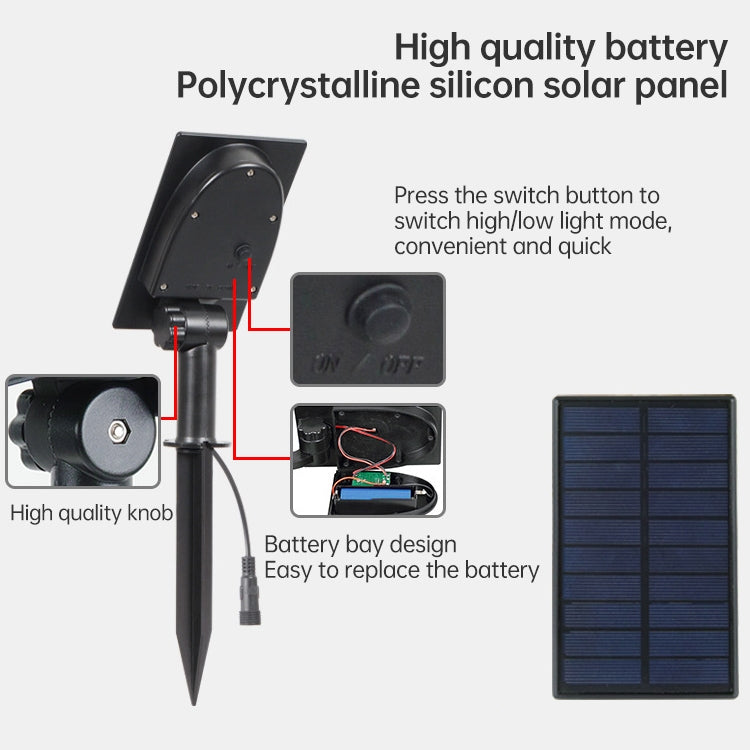 High quality battery
Polycrystalline silicon solar panel

Press the switch button to switch high/low light mode, convenient and quick

ON / OFF

High quality knob

Battery bay design
Easy to replace the battery