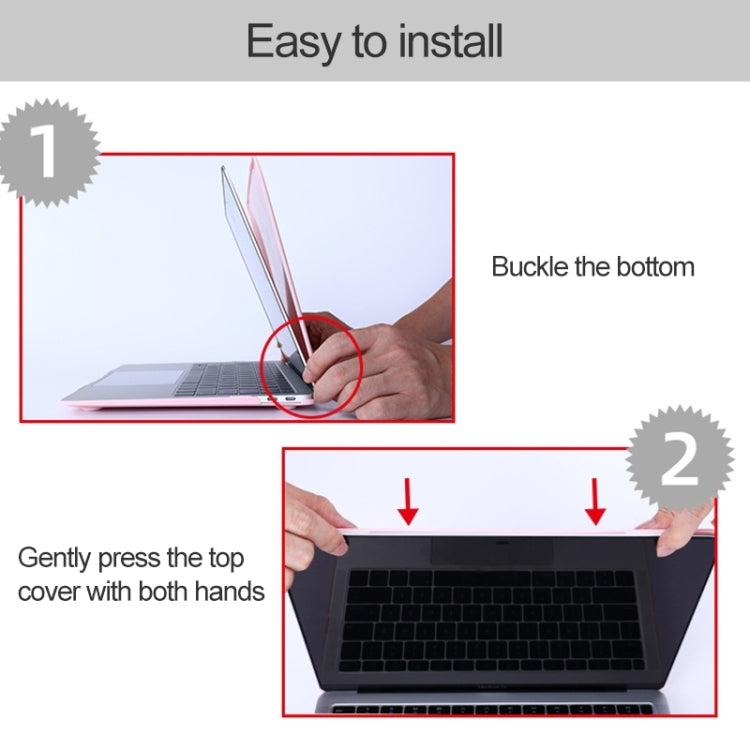 Easy to install

1

Buckle the bottom

2

Gently press the top cover with both hands