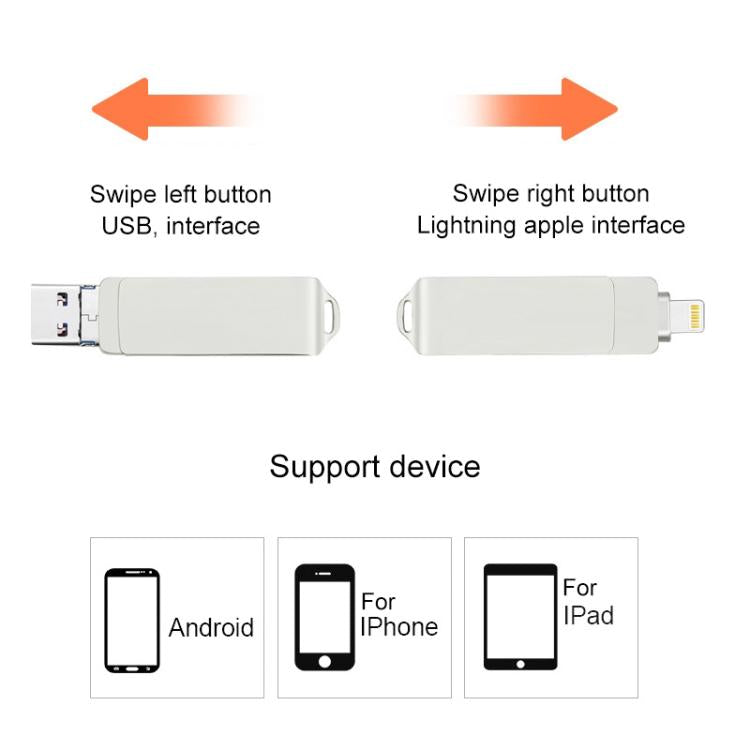 Swipe left button
USB, interface

Swipe right button
Lightning apple interface

Support device

Android

For
IPhone

For
IPad